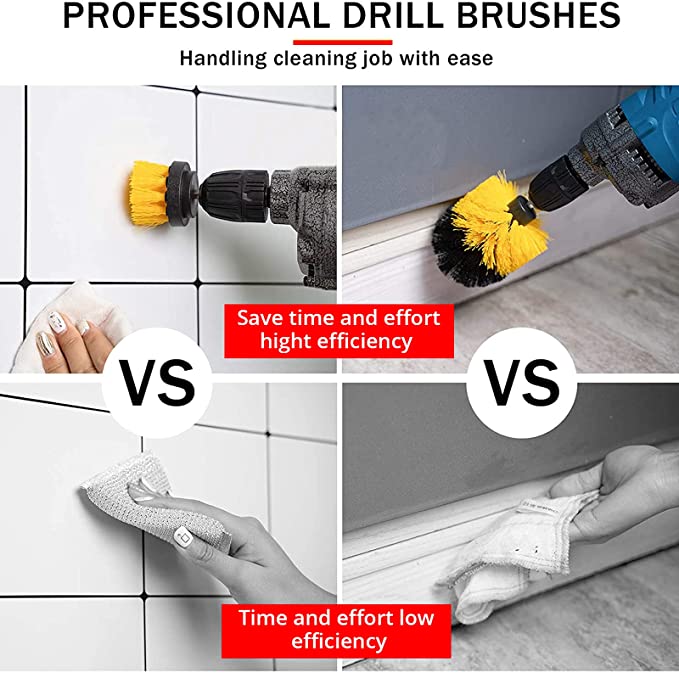 PROFESSIONAL DRILL BRUSHES

Handling cleaning job with ease

Save time and effort hight efficiency

VS

VS

Time and effort low efficiency