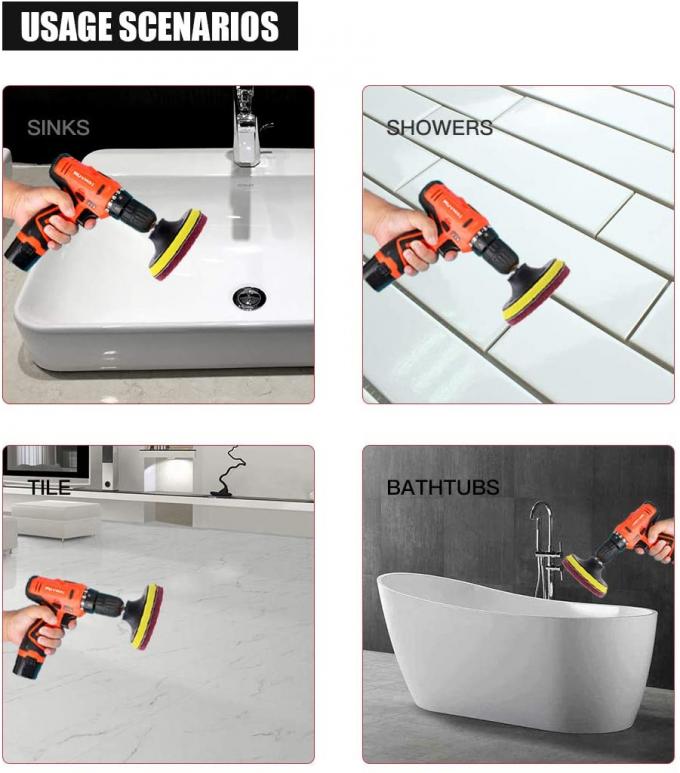 USAGE SCENARIOS

SINKS

SHOWERS

TILE

BATHTUBS