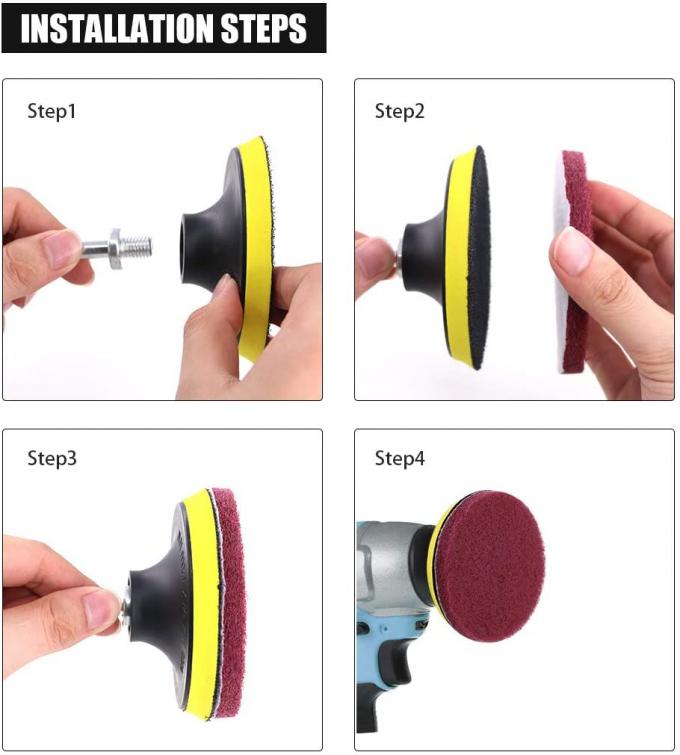 INSTALLATION STEPS

Step1

Step2

Step3

Step4