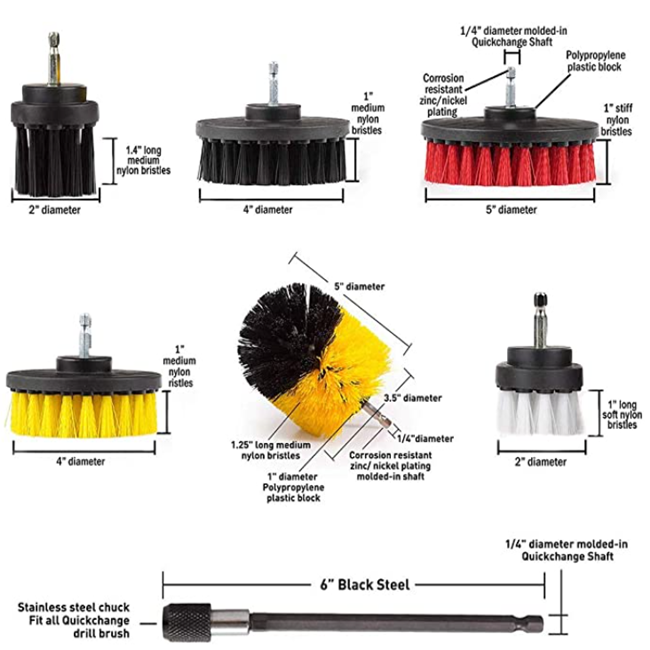 1.4" long medium nylon bristles

2" diameter

1" medium nylon bristles

4" diameter

1/4" diameter molded-in Quickchange Shaft

Corrosion resistant zinc/nickel plating

Polypropylene plastic block

1" stiff nylon bristles

5" diameter

1" medium nylon ristles

4" diameter

5" diameter

3.5" diameter

1/4"diameter

1.25" long medium nylon bristles

Corrosion resistant zinc/ nickel plating molded-in shaft

1" diameter Polypropylene plastic block

1" long soft nylon bristles

2" diameter

1/4" diameter molded-in Quickchange Shaft

6" Black Steel

Stainless steel chuck Fit all Quickchange drill brush